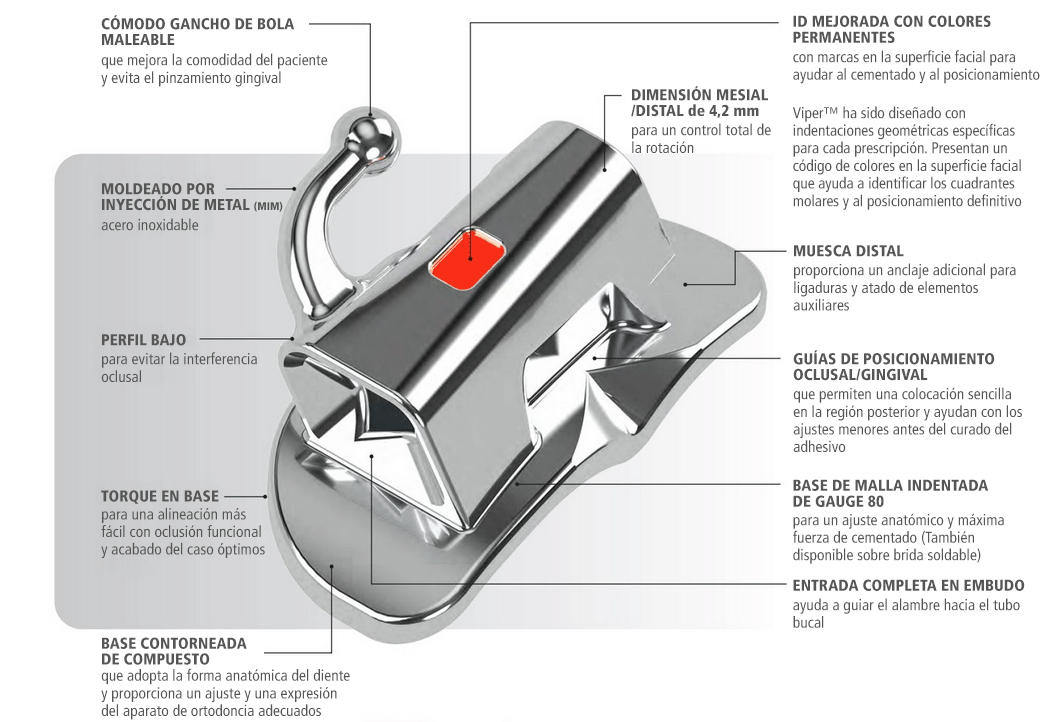 CÓMODO GANCHO DE BOLA MALEABLE
que mejora la comodidad del paciente y evita el pinzamiento gingival

MOLDEADO POR INYECCIÓN DE METAL (MIM)
acero inoxidable

PERFIL BAJO
para evitar la interferencia oclusal

TORQUE EN BASE
para una alineación más fácil con oclusión funcional y acabado del caso óptimos

BASE CONTORNEADA DE COMPUESTO
que adopta la forma anatómica del diente y proporciona un ajuste y una expresión del aparato de ortodoncia adecuados

DIMENSIÓN MESIAL /DISTAL de 4,2 mm
para un control total de la rotación

ID MEJORADA CON COLORES PERMANENTES
con marcas en la superficie facial para ayudar al cementado y al posicionamiento

Viper™ ha sido diseñado con indentaciones geométricas específicas para cada prescripción. Presentan un código de colores en la superficie facial que ayuda a identificar los cuadrantes molares y al posicionamiento definitivo

MUESCA DISTAL
proporciona un anclaje adicional para ligaduras y atado de elementos auxiliares

GUÍAS DE POSICIONAMIENTO OCLUSAL/GINGIVAL
que permiten una colocación sencilla en la región posterior y ayudan con los ajustes menores antes del curado del adhesivo

BASE DE MALLA INDENTADA DE GAUGE 80
para un ajuste anatómico y máxima fuerza de cementado (También disponible sobre brida soldable)

ENTRADA COMPLETA EN EMBUDO
ayuda a guiar el alambre hacia el tubo bucal