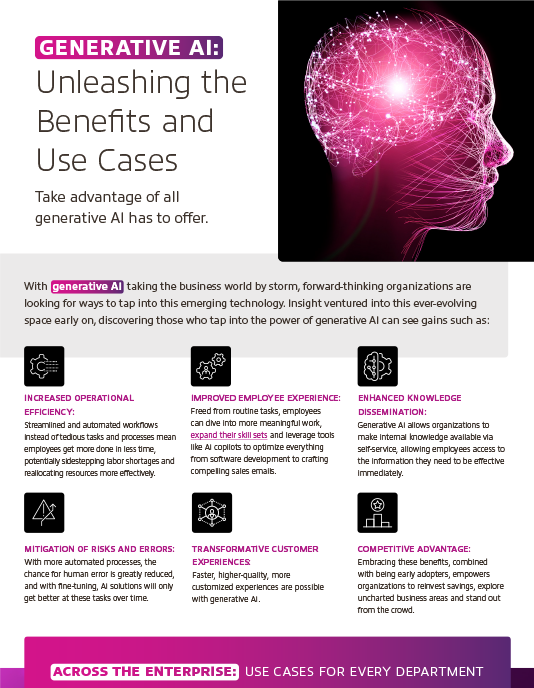 GENERATIVE AI: Unleashing the Benefits and Use Cases

Take advantage of all generative AI has to offer.

With generative AI taking the business world by storm, forward-thinking organizations are looking for ways to tap into this emerging technology. Insight ventured into this ever-evolving space early on, discovering those who tap into the power of generative AI can see gains such as:

INCREASED OPERATIONAL EFFICIENCY:
Streamlined and automated workflows instead of tedious tasks and processes mean employees get more done in less time, potentially sidestepping labor shortages and reallocating resources more effectively.

IMPROVED EMPLOYEE EXPERIENCE:
Freed from routine tasks, employees can dive into more meaningful work, expand their skill sets and leverage tools like AI copilots to optimize everything from software development to crafting compelling sales emails.

ENHANCED KNOWLEDGE DISSEMINATION:
Generative AI allows organizations to make internal knowledge available via self-service, allowing employees access to the information they need to be effective immediately.

MITIGATION OF RISKS AND ERRORS:
With more automated processes, the chance for human error is greatly reduced, and with fine-tuning, AI solutions will only get better at these tasks over time.

TRANSFORMATIVE CUSTOMER EXPERIENCES:
Faster, higher-quality, more customized experiences are possible with generative AI.

COMPETITIVE ADVANTAGE:
Embracing these benefits, combined with being early adopters, empowers organizations to reinvest savings, explore uncharted business areas and stand out from the crowd.

ACROSS THE ENTERPRISE: USE CASES FOR EVERY DEPARTMENT