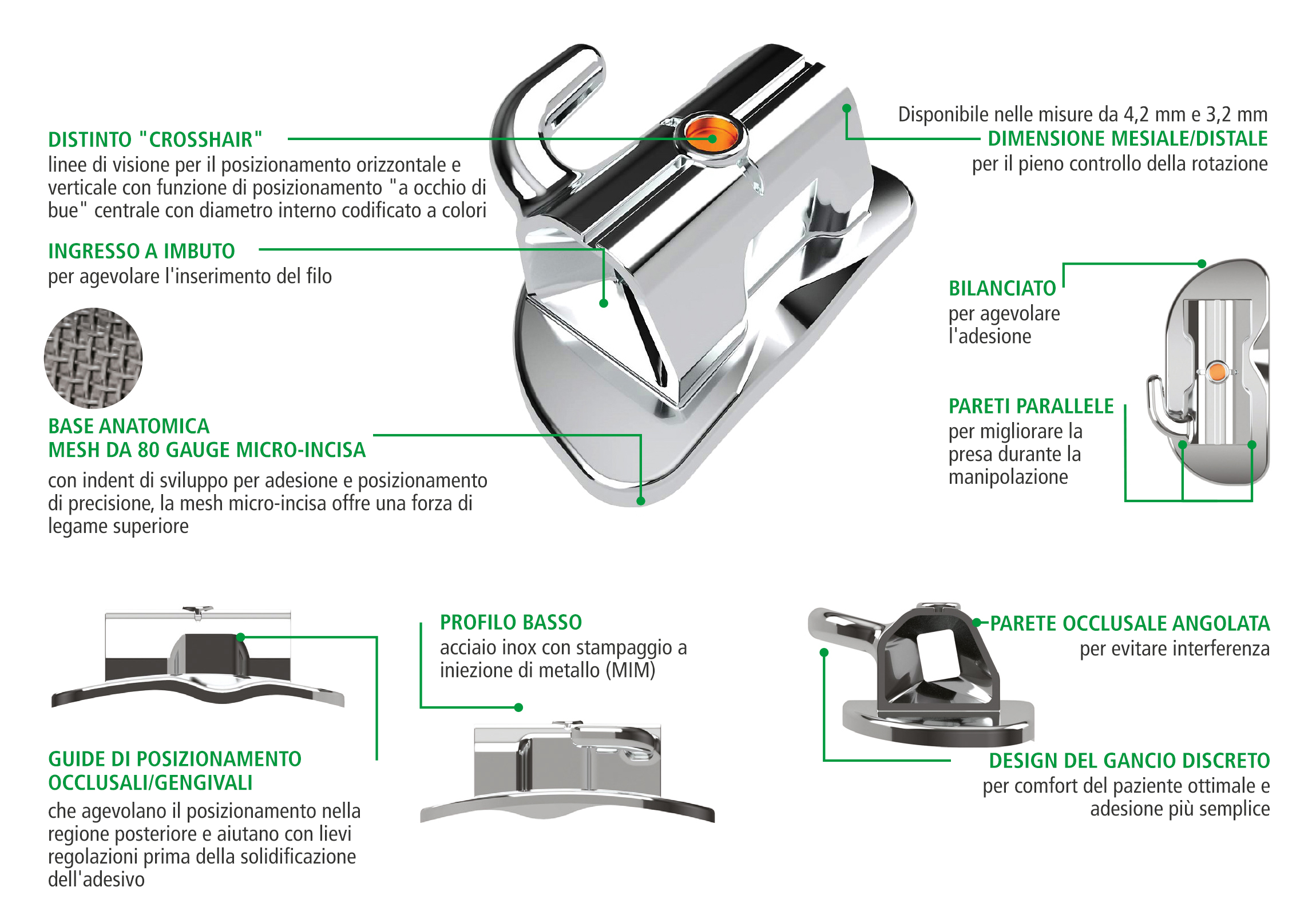 DISTINTO "CROSSHAIR"
linee di visione per il posizionamento orizzontale e verticale con funzione di posizionamento "a occhio di bue" centrale con diametro interno codificato a colori

INGRESSO A IMBUTO
per agevolare l'inserimento del filo

BASE ANATOMICA
MESH DA 80 GAUGE MICRO-INCISA
con indent di sviluppo per adesione e posizionamento di precisione, la mesh micro-incisa offre una forza di legame superiore

Disponibile nelle misure da 4,2 mm e 3,2 mm
DIMENSIONE MESIALE/DISTALE
per il pieno controllo della rotazione

BILANCIATO
per agevolare l'adesione

PARETI PARALLELE
per migliorare la presa durante la manipolazione

GUIDE DI POSIZIONAMENTO OCCLUSALI/GENGIVALI
che agevolano il posizionamento nella regione posteriore e aiutano con lievi regolazioni prima della solidificazione dell'adesivo

PROFILO BASSO
acciaio inox con stampaggio a iniezione di metallo (MIM)

PARETE OCCLUSALE ANGOLATA
per evitare interferenza

DESIGN DEL GANCIO DISCRETO
per comfort del paziente ottimale e adesione più semplice