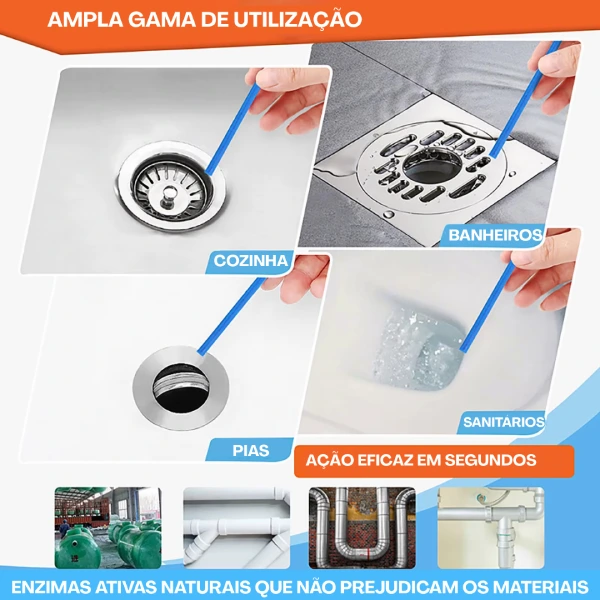 AMPLA GAMA DE UTILIZAÇÃO

COZINHA

BANHEIROS

PIAS

SANITÁRIOS

AÇÃO EFICAZ EM SEGUNDOS

ENZIMAS ATIVAS NATURAIS QUE NÃO PREJUDICAM OS MATERIAIS