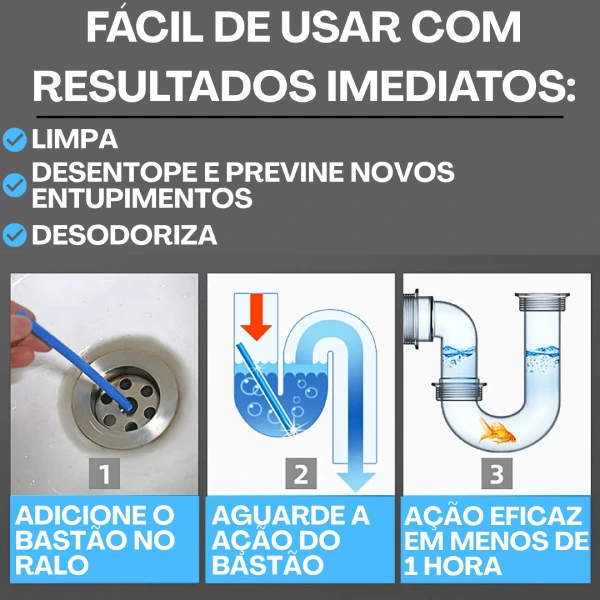 FÁCIL DE USAR COM RESULTADOS IMEDIATOS:

LIMPA

DESENTOPE E PREVINE NOVOS ENTUPIMENTOS

DESODORIZA

1

ADICIONE O BASTÃO NO RALO

2

AGUARDE A AÇÃO DO BASTÃO

3

AÇÃO EFICAZ EM MENOS DE 1 HORA