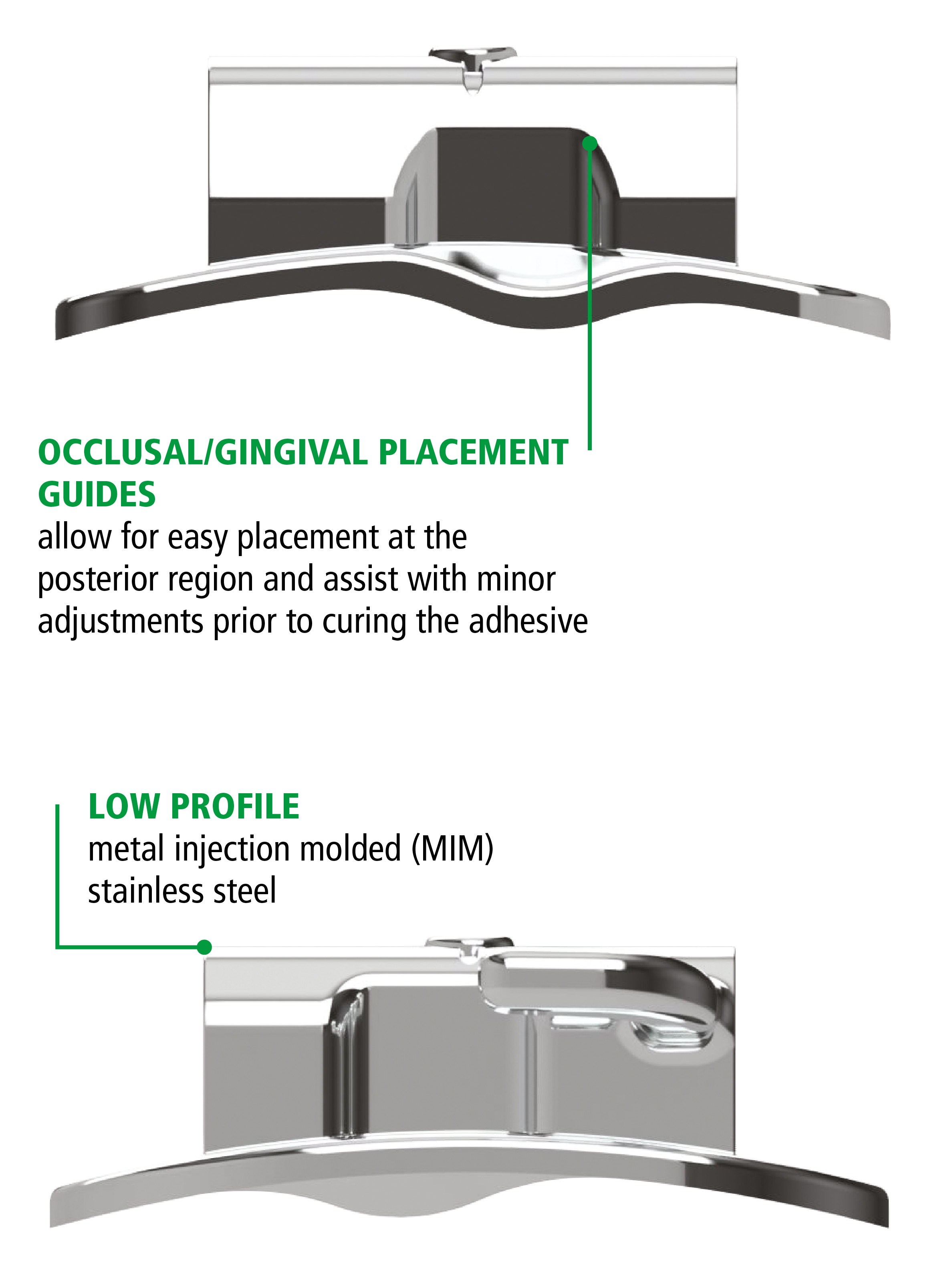 OCCLUSAL/GINGIVAL PLACEMENT GUIDES
allow for easy placement at the posterior region and assist with minor adjustments prior to curing the adhesive

LOW PROFILE
metal injection molded (MIM) stainless steel