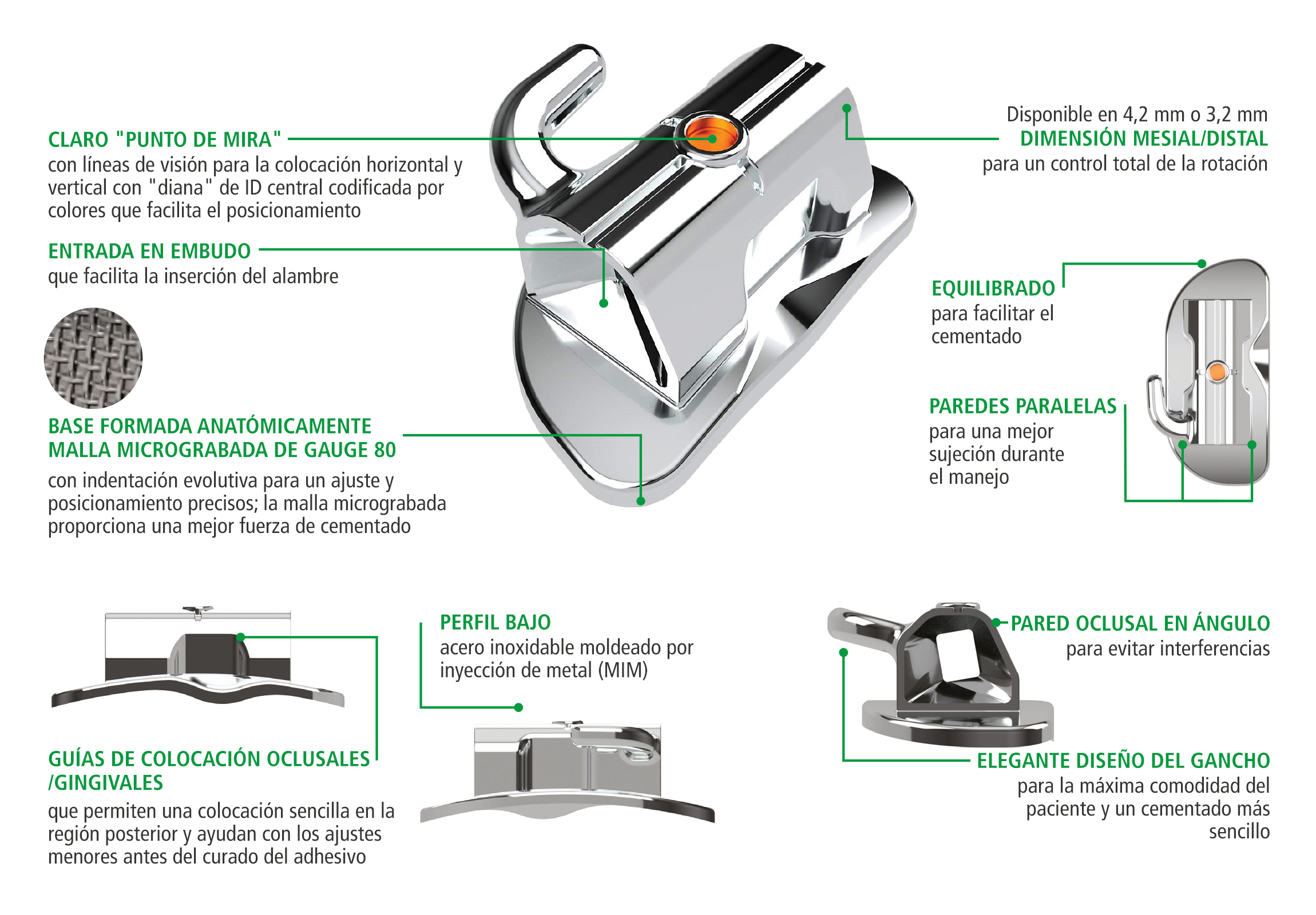 CLARO "PUNTO DE MIRA"
con líneas de visión para la colocación horizontal y vertical con "diana" de ID central codificada por colores que facilita el posicionamiento

ENTRADA EN EMBUDO
que facilita la inserción del alambre

BASE FORMADA ANATÓMICAMENTE
MALLA MICROGRABADA DE GAUGE 80
con indentación evolutiva para un ajuste y posicionamiento precisos; la malla micrograbada proporciona una mejor fuerza de cementado

Disponible en 4,2 mm o 3,2 mm
DIMENSIÓN MESIAL/DISTAL
para un control total de la rotación

EQUILIBRADO
para facilitar el cementado

PAREDES PARALELAS
para una mejor sujeción durante el manejo

GUÍAS DE COLOCACIÓN OCLUSALES /GINGIVALES
que permiten una colocación sencilla en la región posterior y ayudan con los ajustes menores antes del curado del adhesivo

PERFIL BAJO
acero inoxidable moldeado por inyección de metal (MIM)

PARED OCLUSAL EN ÁNGULO
para evitar interferencias

ELEGANTE DISEÑO DEL GANCHO
para la máxima comodidad del paciente y un cementado más sencillo