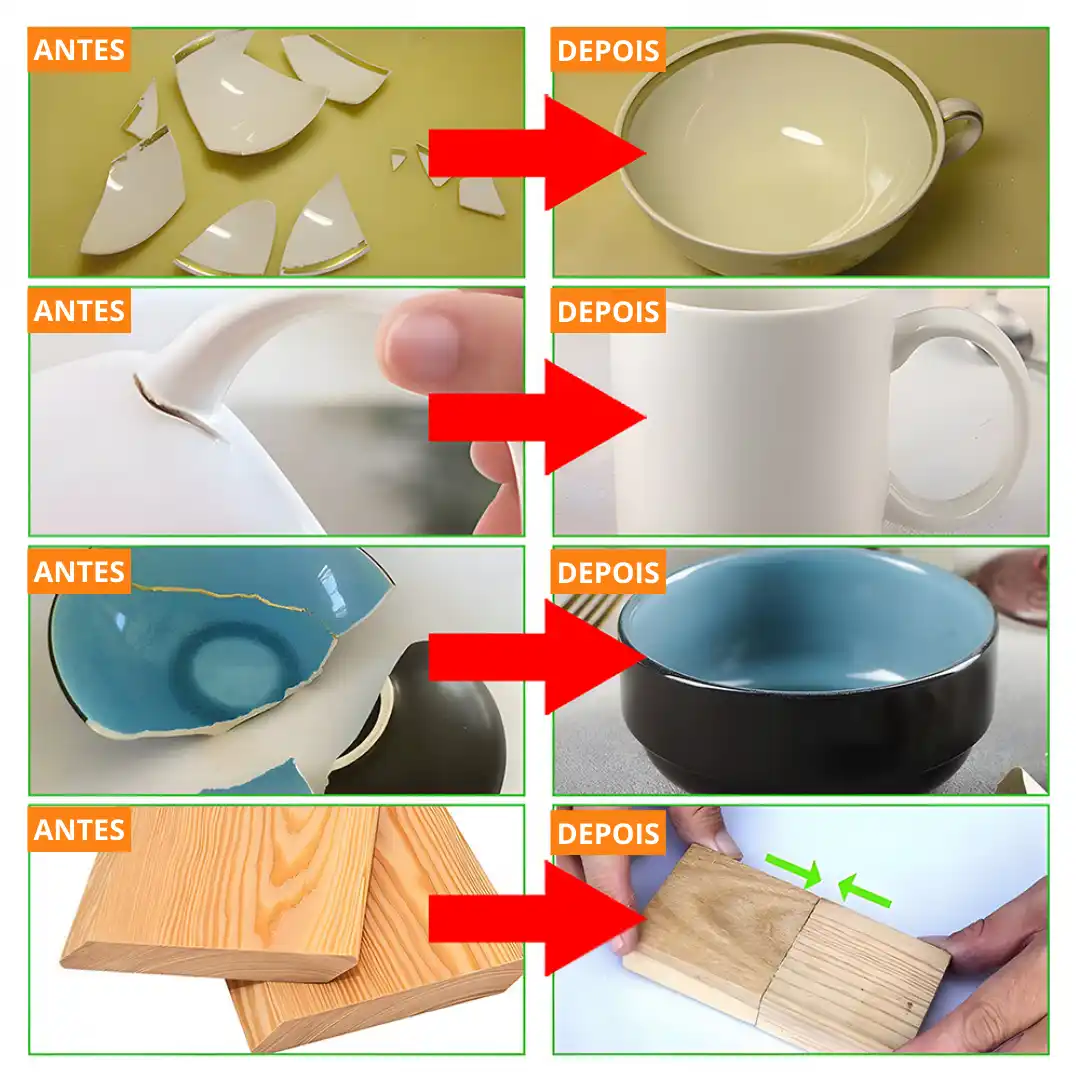 ANTES

DEPOIS

ANTES

DEPOIS

ANTES

DEPOIS

ANTES

DEPOIS