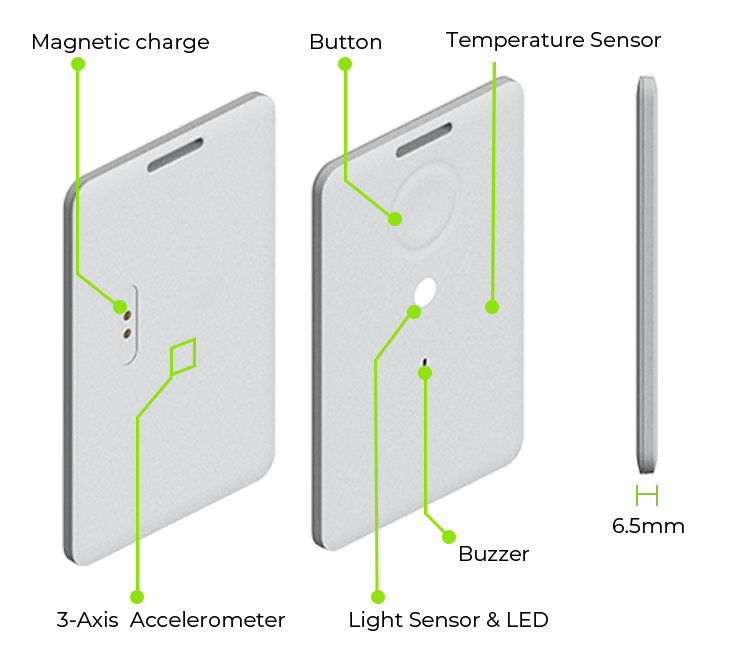 Magnetic charge

Button

Temperature Sensor

6.5mm

Buzzer

3-Axis Accelerometer

Light Sensor & LED