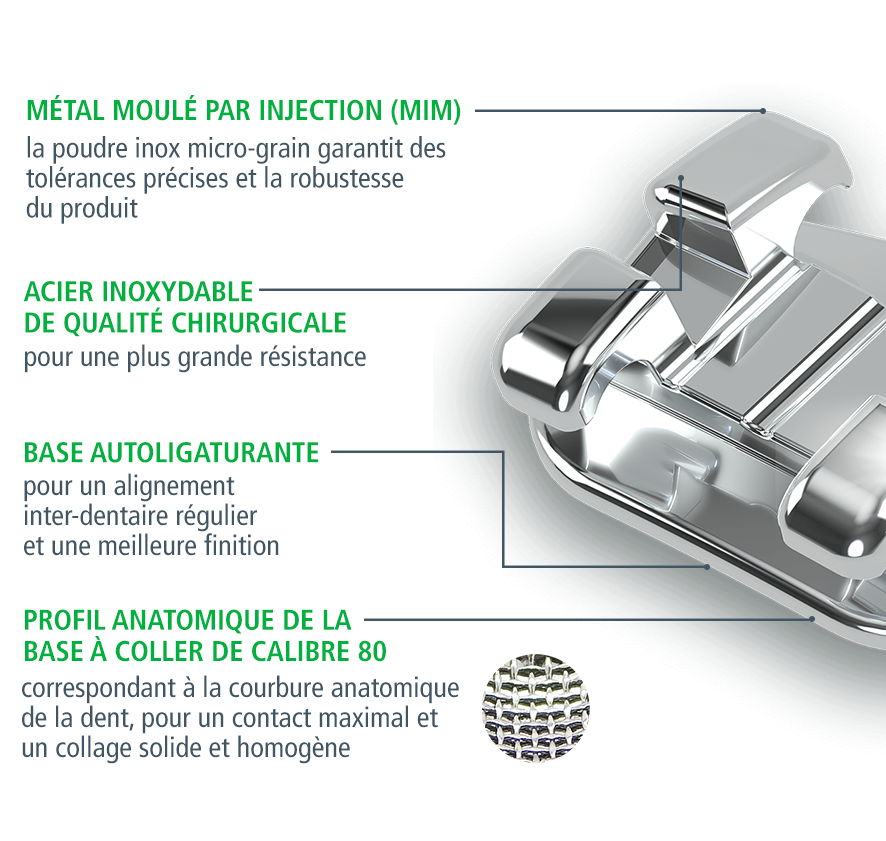 MÉTAL MOULÉ PAR INJECTION (MIM)
la poudre inox micro-grain garantit des tolérances précises et la robustesse du produit

ACIER INOXYDABLE
DE QUALITÉ CHIRURGICALE
pour une plus grande résistance

BASE AUTOLIGATURANTE
pour un alignement inter-dentaire régulier et une meilleure finition

PROFIL ANATOMIQUE DE LA BASE À COLLER DE CALIBRE 80
correspondant à la courbure anatomique de la dent, pour un contact maximal et un collage solide et homogène