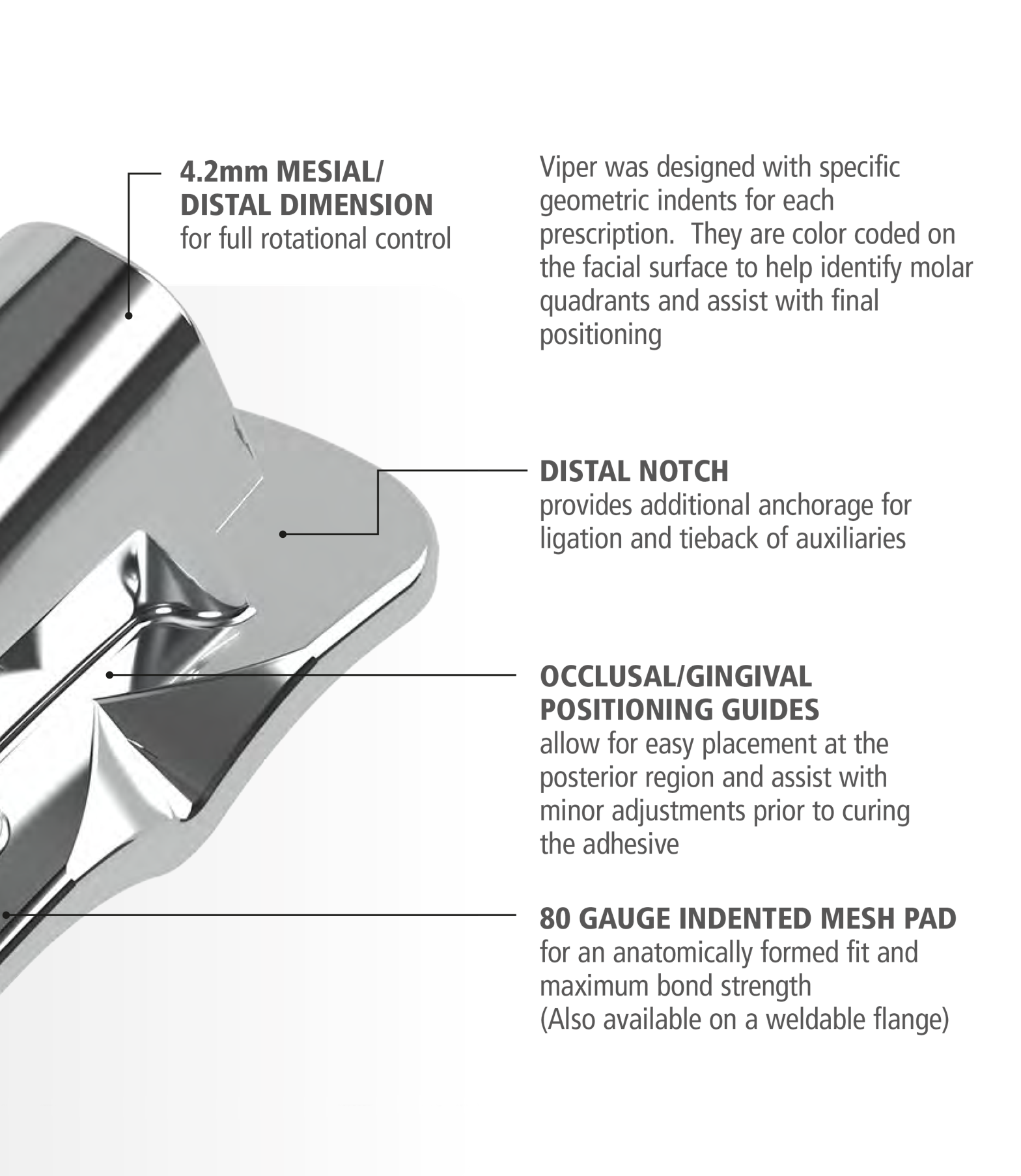 4.2mm MESIAL/ DISTAL DIMENSION
for full rotational control

Viper was designed with specific geometric indents for each prescription.  They are color coded on the facial surface to help identify molar quadrants and assist with final positioning

DISTAL NOTCH
provides additional anchorage for ligation and tieback of auxiliaries

OCCLUSAL/GINGIVAL POSITIONING GUIDES
allow for easy placement at the posterior region and assist with minor adjustments prior to curing the adhesive

80 GAUGE INDENTED MESH PAD
for an anatomically formed fit and maximum bond strength
(Also available on a weldable flange)