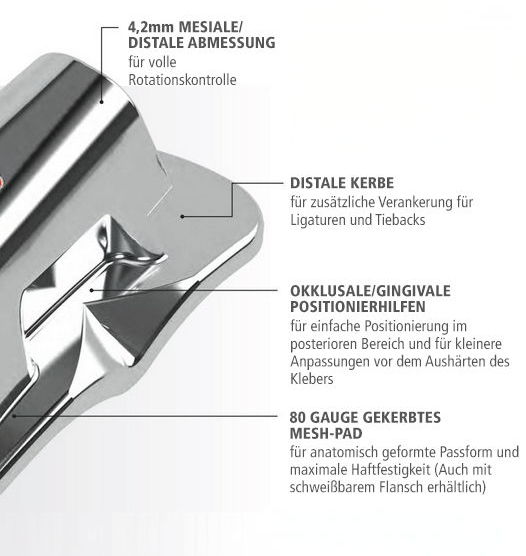 4,2mm MESIALE/
DISTALE ABMESSUNG
für volle Rotationskontrolle

DISTALE KERBE
für zusätzliche Verankerung für Ligaturen und Tiebacks

OKKLUSALE/GINGIVALE
POSITIONIERHILFEN
für einfache Positionierung im posterioren Bereich und für kleinere Anpassungen vor dem Aushärten des Klebers

80 GAUGE GEKERBTES
MESH-PAD
für anatomisch geformte Passform und maximale Haftfestigkeit (Auch mit schweißbarem Flansch erhältlich)