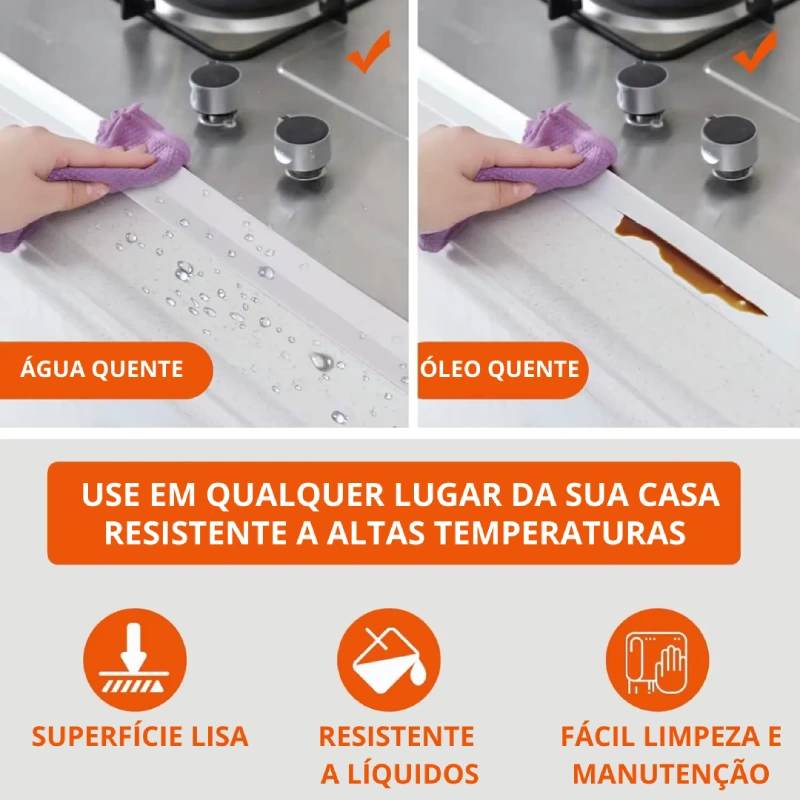 ÁGUA QUENTE

ÓLEO QUENTE

USE EM QUALQUER LUGAR DA SUA CASA
RESISTENTE A ALTAS TEMPERATURAS

SUPERFÍCIE LISA

RESISTENTE A LÍQUIDOS

FÁCIL LIMPEZA E MANUTENÇÃO