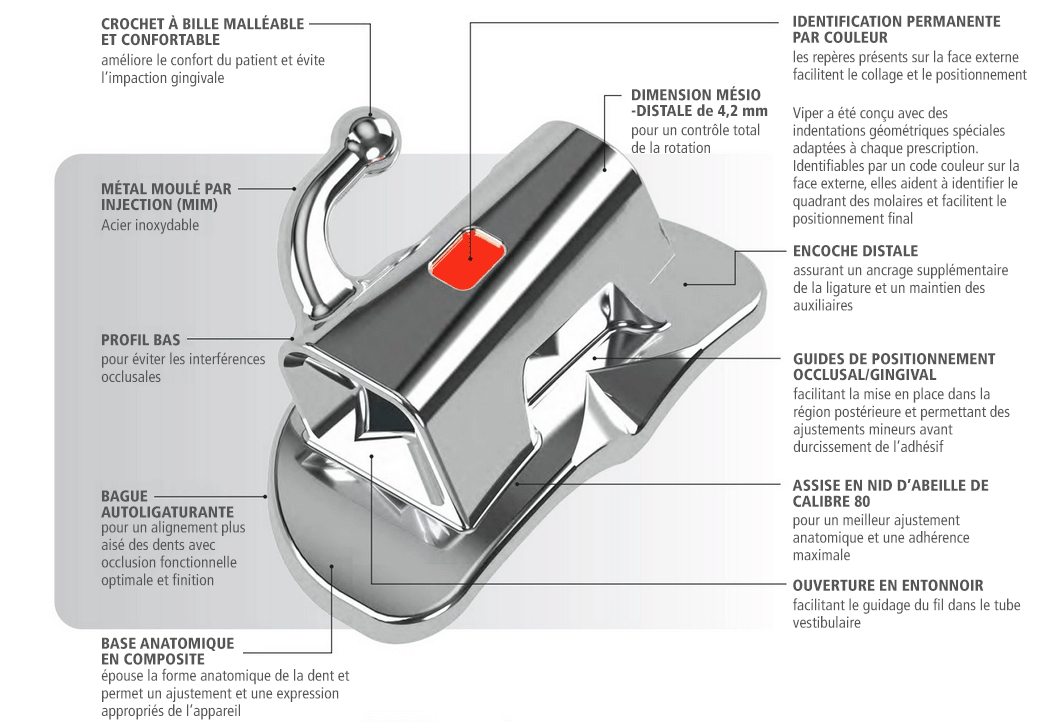 CROCHET À BILLE MALLÉABLE ET CONFORTABLE
améliore le confort du patient et évite l'impaction gingivale

MÉTAL MOULÉ PAR INJECTION (MIM)
Acier inoxydable

PROFIL BAS
pour éviter les interférences occlusales

BAGUE AUTOLIGATURANTE
pour un alignement plus aisé des dents avec occlusion fonctionnelle optimale et finition

BASE ANATOMIQUE EN COMPOSITE
épouse la forme anatomique de la dent et permet un ajustement et une expression appropriés de l'appareil

DIMENSION MÉSIO -DISTALE de 4,2 mm
pour un contrôle total de la rotation

IDENTIFICATION PERMANENTE PAR COULEUR
les repères présents sur la face externe facilitent le collage et le positionnement

Viper a été conçu avec des indentations géométriques spéciales adaptées à chaque prescription. Identifiables par un code couleur sur la face externe, elles aident à identifier le quadrant des molaires et facilitent le positionnement final

ENCOCHE DISTALE
assurant un ancrage supplémentaire de la ligature et un maintien des auxiliaires

GUIDES DE POSITIONNEMENT OCCLUSAL/GINGIVAL
facilitant la mise en place dans la région postérieure et permettant des ajustements mineurs avant durcissement de l'adhésif

ASSISE EN NID D'ABEILLE DE CALIBRE 80
pour un meilleur ajustement anatomique et une adhérence maximale

OUVERTURE EN ENTONNOIR
facilitant le guidage du fil dans le tube vestibulaire