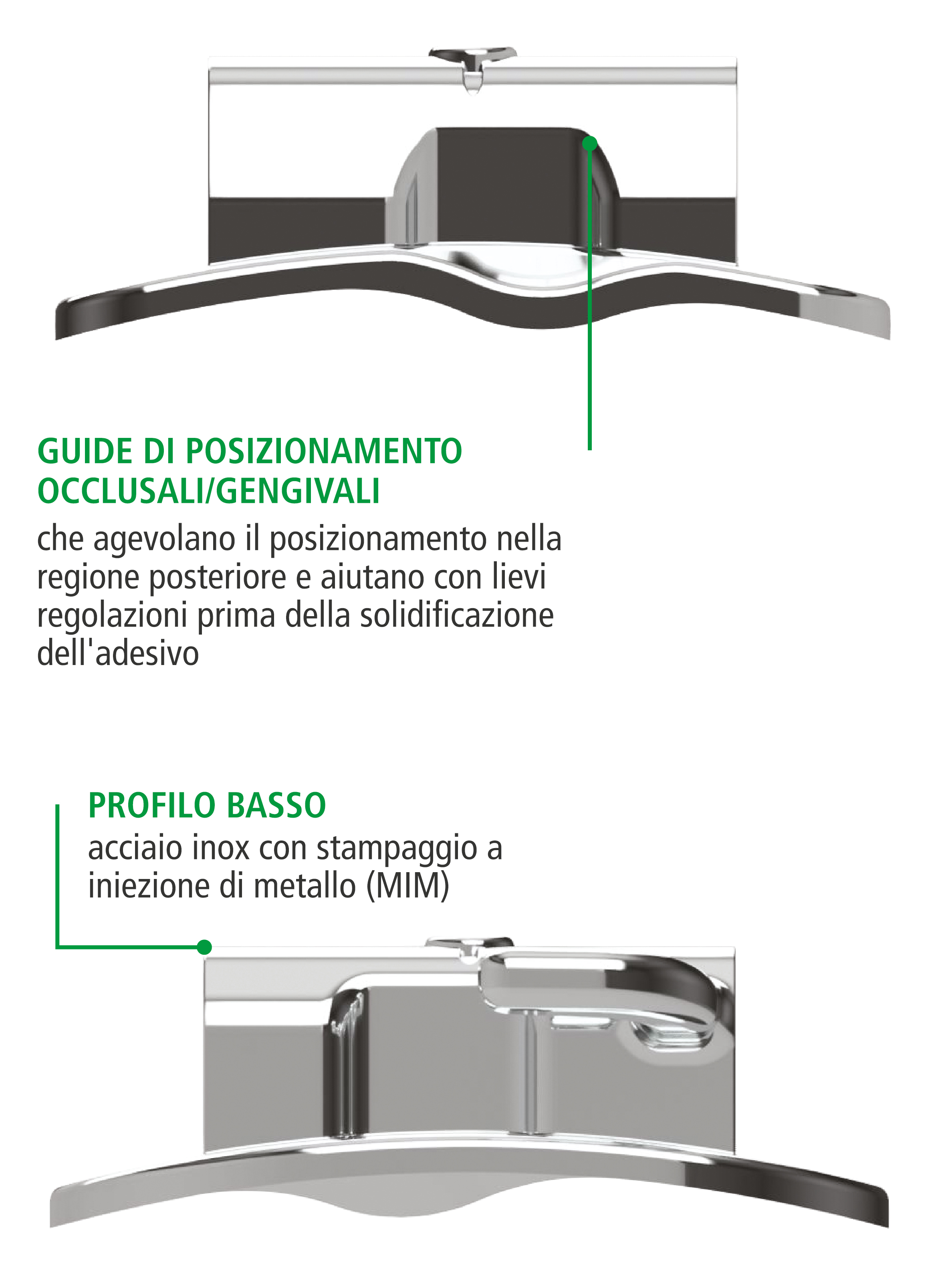 GUIDE DI POSIZIONAMENTO OCCLUSALI/GENGIVALI
che agevolano il posizionamento nella regione posteriore e aiutano con lievi regolazioni prima della solidificazione dell'adesivo

PROFILO BASSO
acciaio inox con stampaggio a iniezione di metallo (MIM)