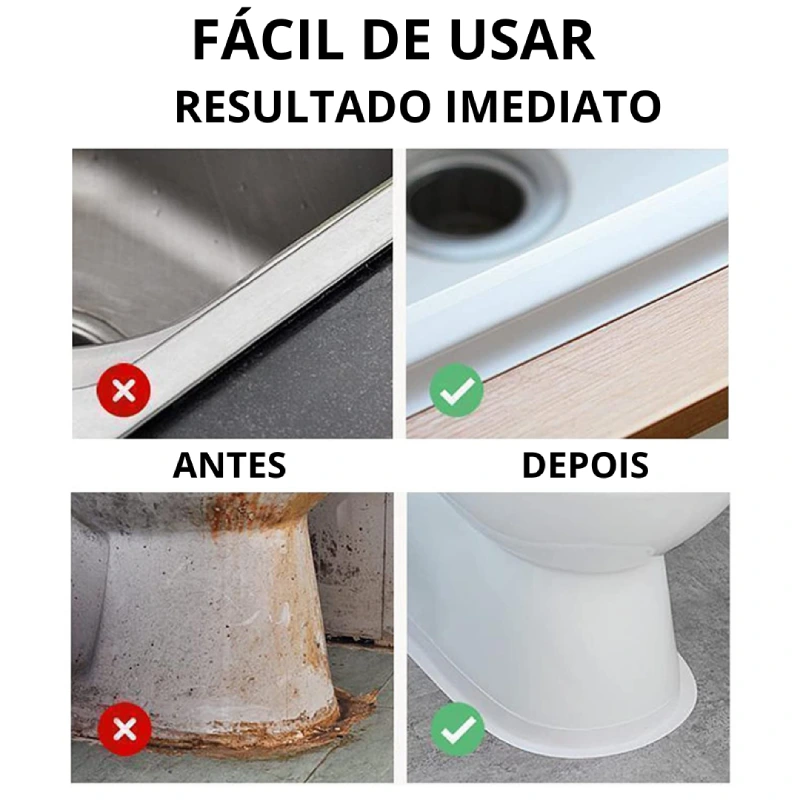 FÁCIL DE USAR
RESULTADO IMEDIATO

ANTES

DEPOIS