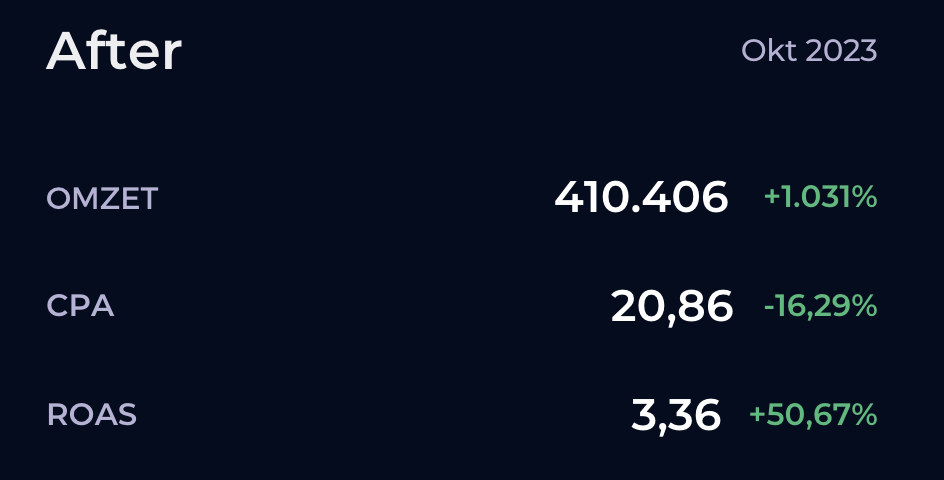 After

Okt 2023

OMZET 410.406 +1.031%

CPA 20,86 -16,29%

ROAS 3,36 +50,67%