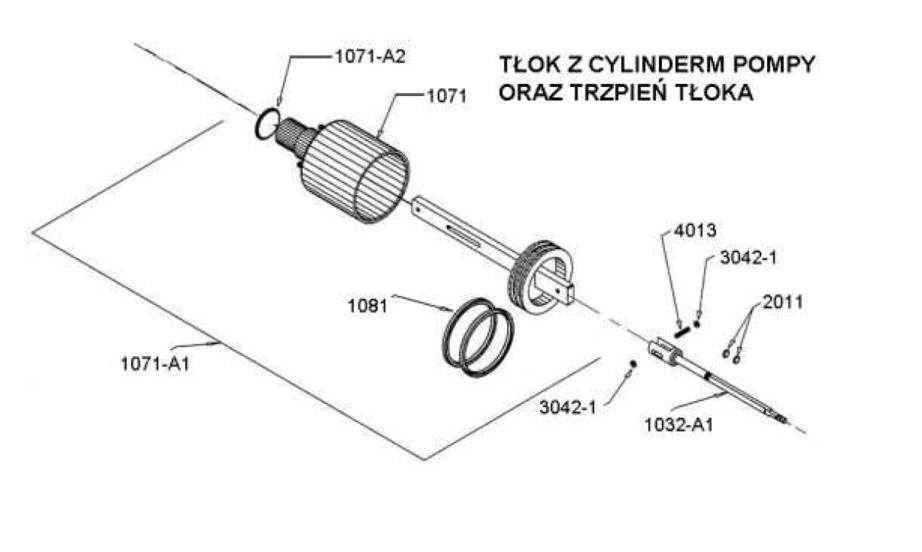 TŁOK Z CYLINDERM POMPY
ORAZ TRZPIEŃ TŁOKA

1071-A2
1071
4013
3042-1
2011
1081
1071-A1
3042-1
1032-A1