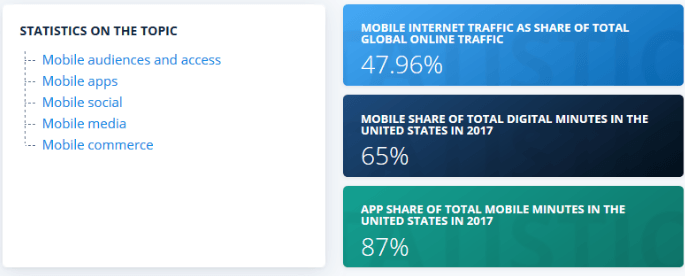 STATISTICS ON THE TOPIC

Mobile audiences and access
Mobile apps
Mobile social
Mobile media
Mobile commerce

MOBILE INTERNET TRAFFIC AS SHARE OF TOTAL GLOBAL ONLINE TRAFFIC
47.96%

MOBILE SHARE OF TOTAL DIGITAL MINUTES IN THE UNITED STATES IN 2017
65%

APP SHARE OF TOTAL MOBILE MINUTES IN THE UNITED STATES IN 2017
87%